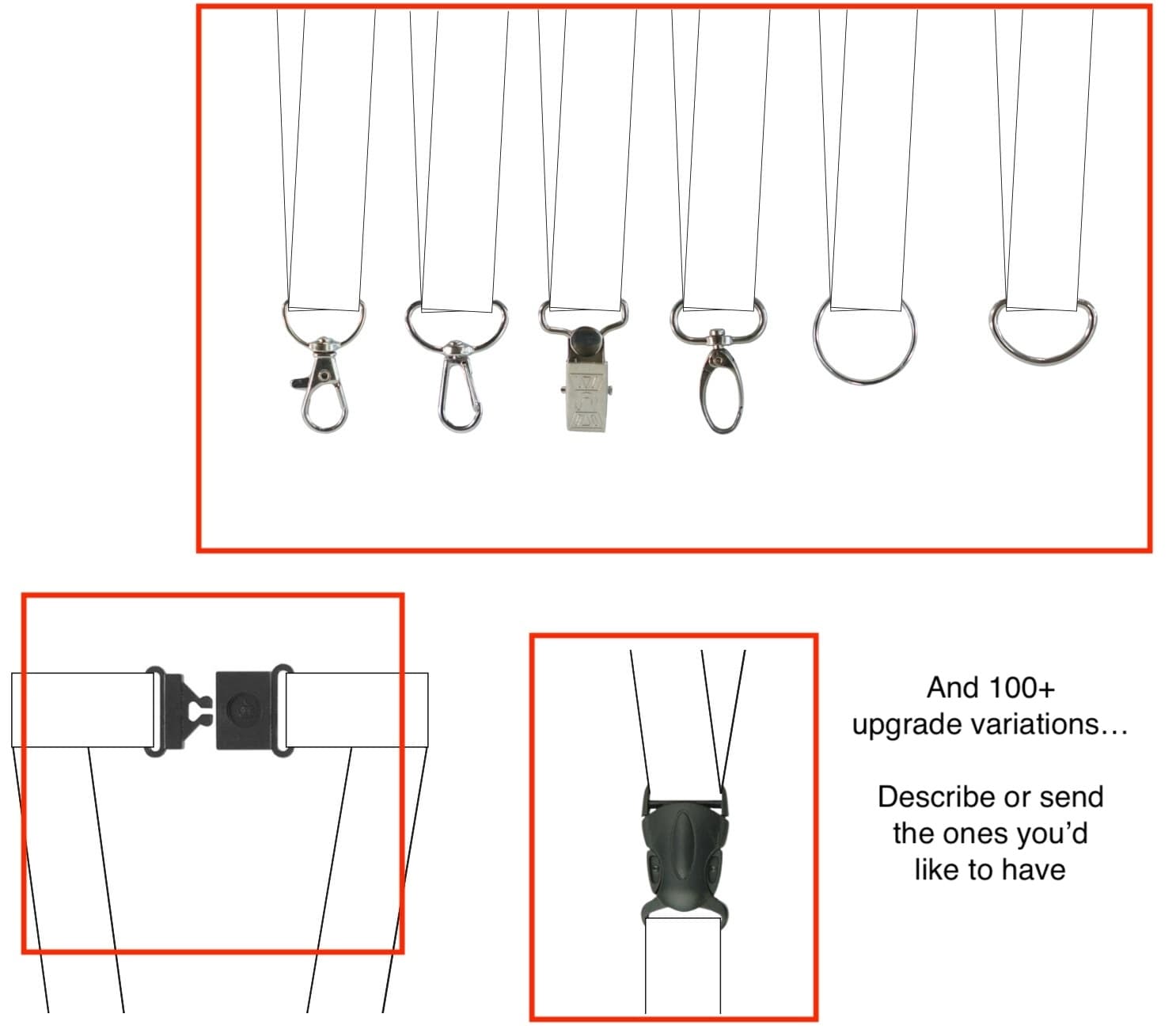 And 100+ upgrade variations…

Describe or send the ones you'd like to have